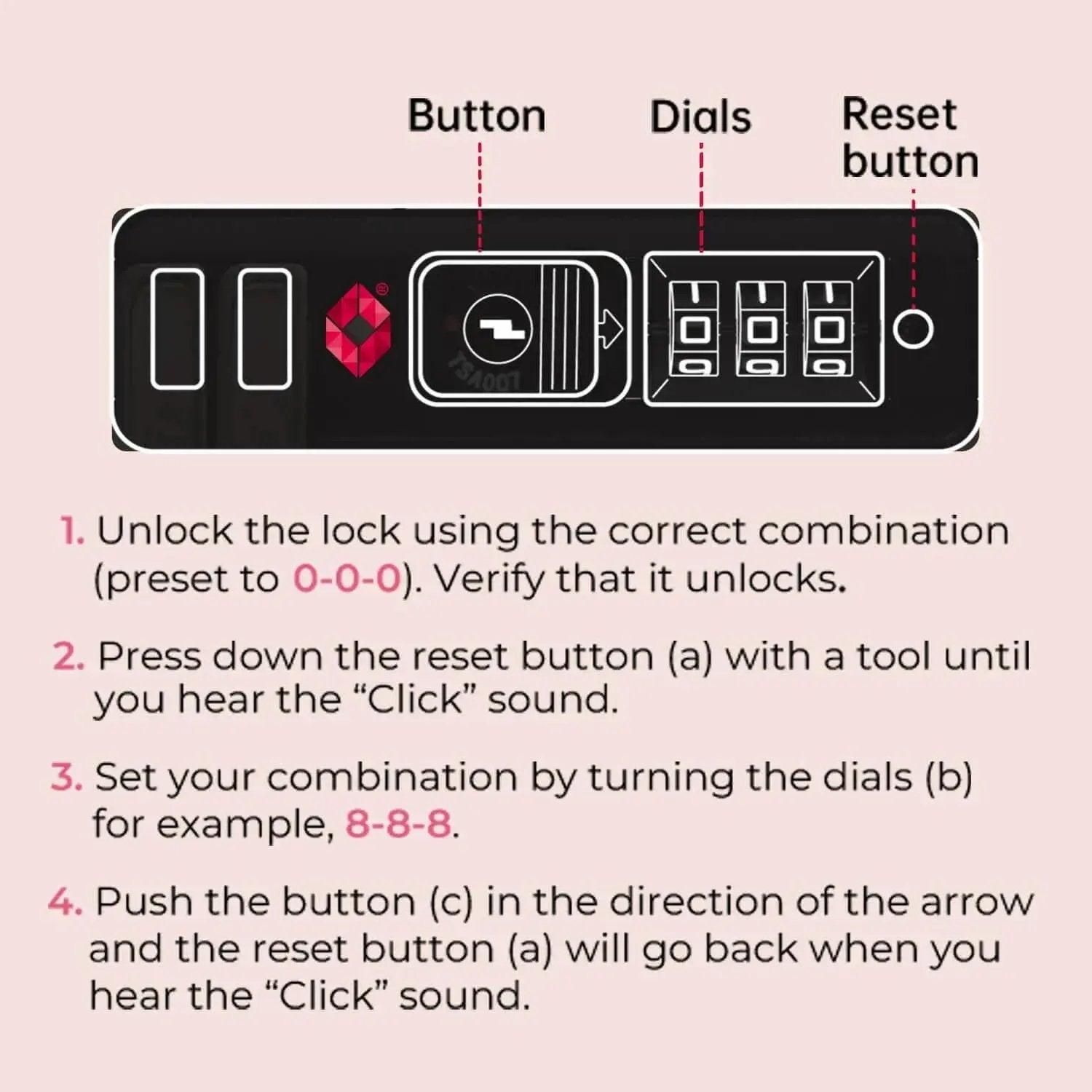 Button

Dials

Reset button

TSA007

0 0 0

1. Unlock the lock using the correct combination (preset to 0-0-0). Verify that it unlocks.

2. Press down the reset button (a) with a tool until you hear the “Click” sound.

3. Set your combination by turning the dials (b) for example, 8-8-8.

4. Push the button (c) in the direction of the arrow and the reset button (a) will go back when you hear the “Click” sound.